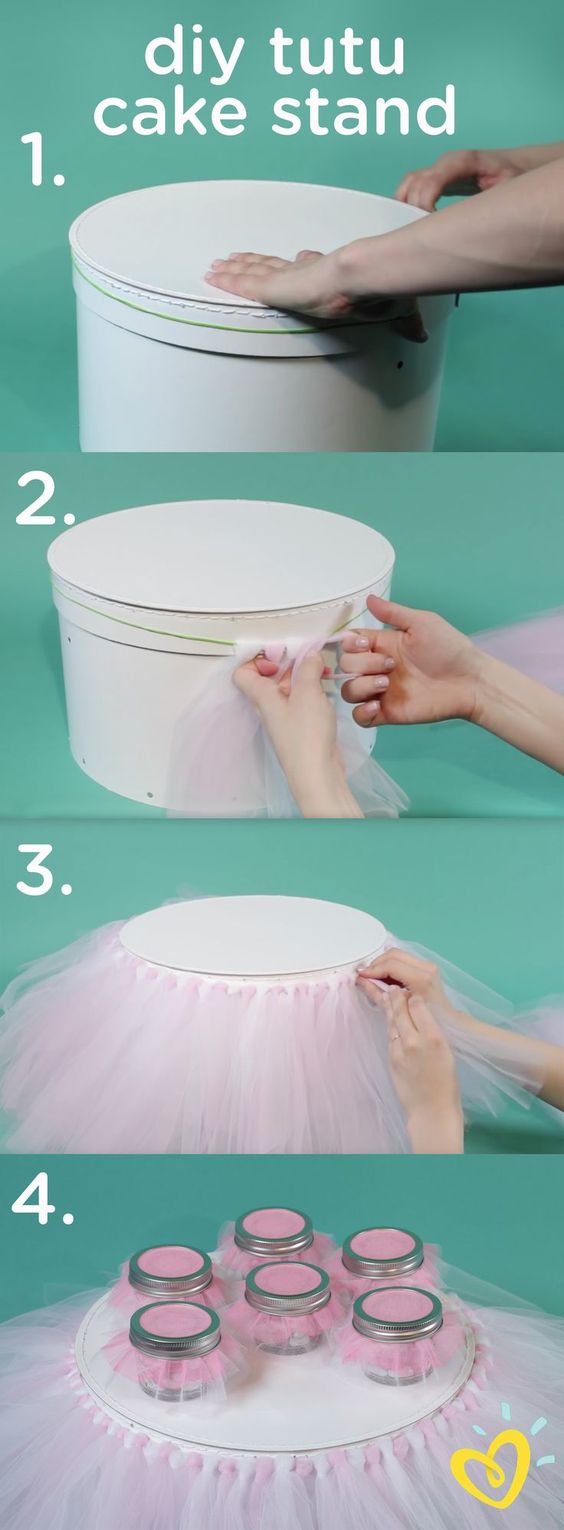 diy tutu cake stand

1.

2.

3.

4.