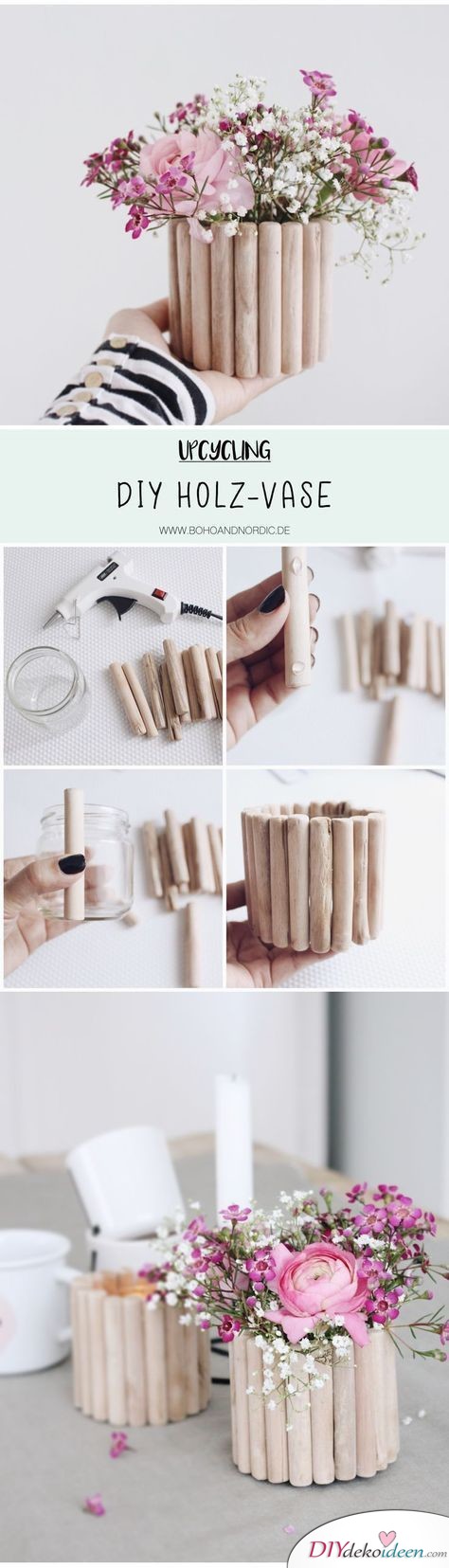 UPCYCLING

DIY HOLZ-VASE

WWW.BOHOANDNORDIC.DE

DIYdekoideen.com